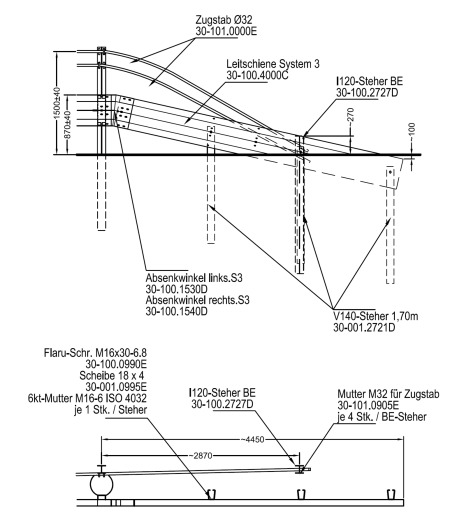 Zugstab Ø32
30-101.0000E

Leitschiene System 3
30-100.4000C

I120-Steher BE
30-100.2727D

1500±40

870±40

270

100

Absenkwinkel links.S3
30-100.1530D
Absenkwinkel rechts.S3
30-100.1540D

V140-Steher 1,70m
30-001.2721D

Flaru-Schr. M16x30-6.8
30-100.0990E
Scheibe 18 x 4
30-001.0995E
6kt-Mutter M16-6 ISO 4032
je 1 Stk. / Steher

I120-Steher BE
30-100.2727D

Mutter M32 für Zugstab
30-101.0905E
je 4 Stk. / BE-Steher

~4450

~2870