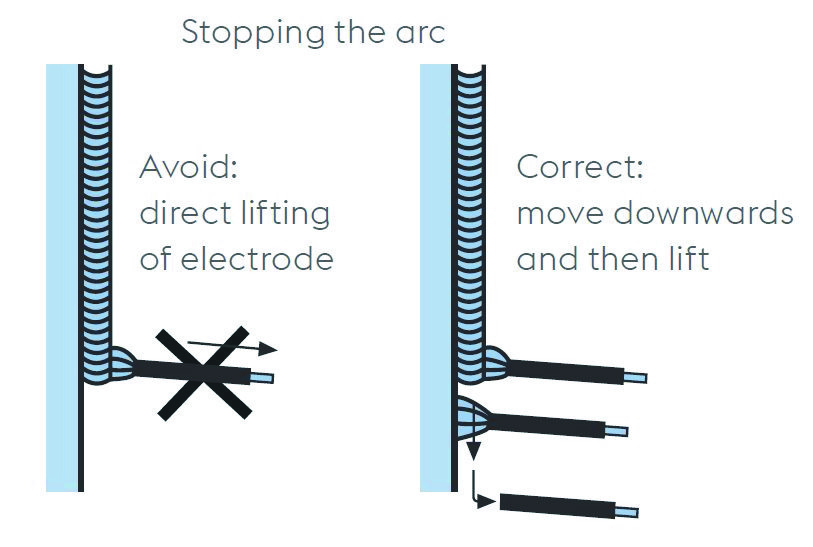 Stopping the arc

Avoid:
direct lifting
of electrode

Correct:
move downwards
and then lift